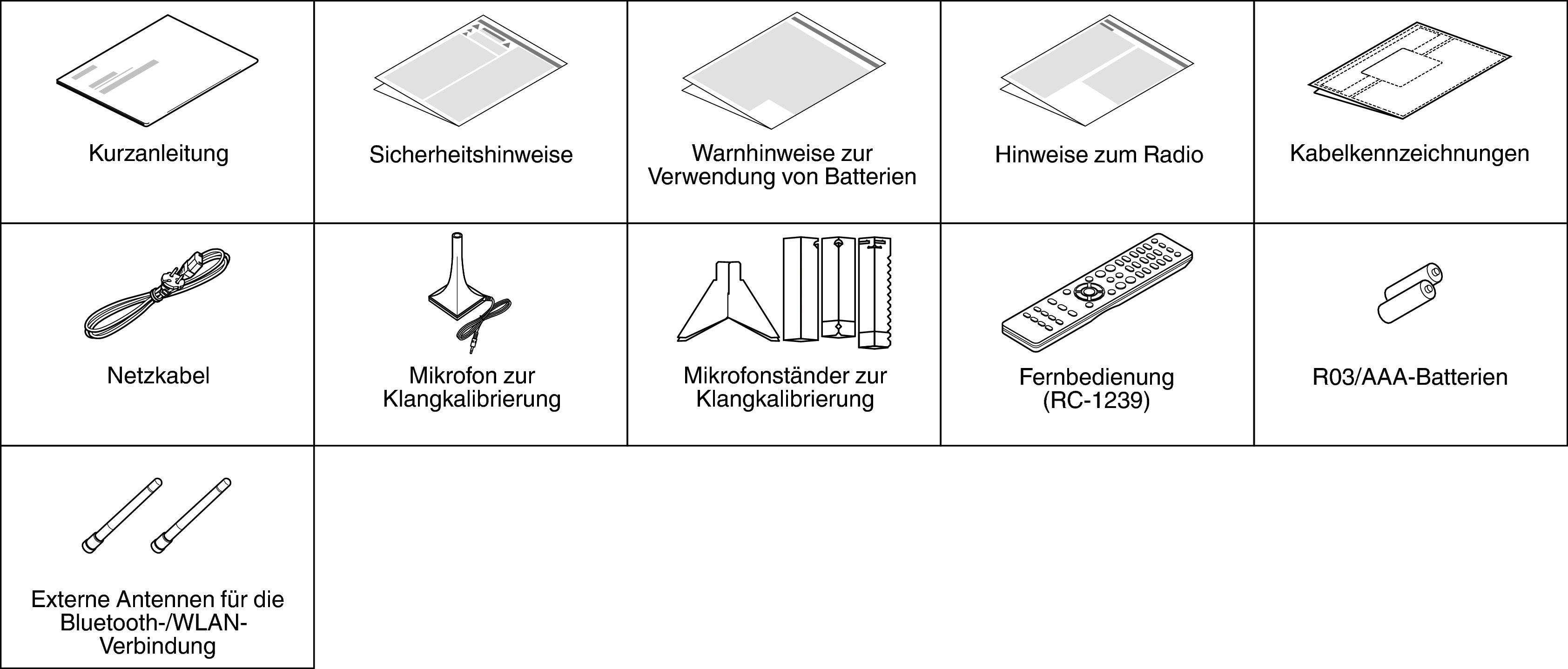 | Kurzanleitung | Sicherheitshinweise | Warnhinweise zur Verwendung von Batterien | Hinweise zum Radio | Kabelkennzeichnungen |
|---|---|---|---|---|
| Netzkabel | Mikrofon zur Klangkalibrierung | Mikrofonständer zur Klangkalibrierung | Fernbedienung (RC-1239) | R03/AAA-Batterien |
| Externe Antennen für die Bluetooth-/WLAN-Verbindung | | | | |